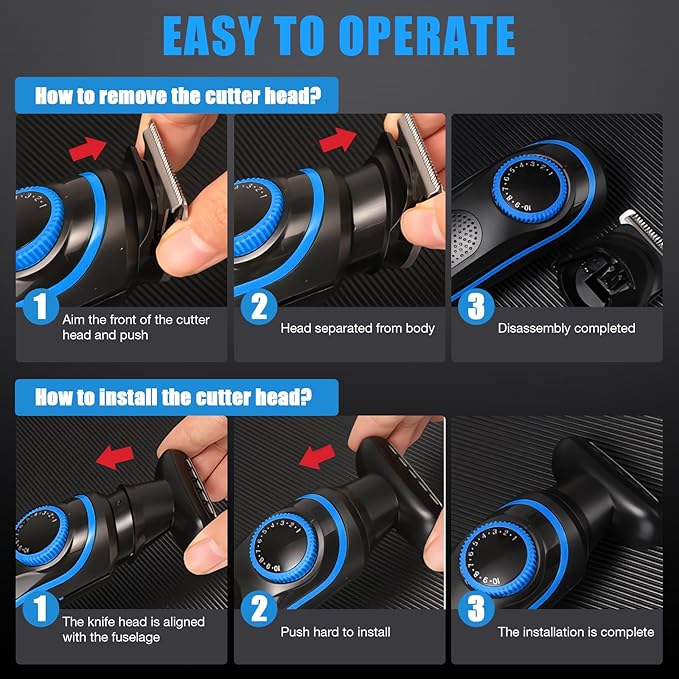 EASY TO OPERATE

How to remove the cutter head?

1 Aim the front of the cutter head and push

2 Head separated from body

3 Disassembly completed

How to install the cutter head?

1 The knife head is aligned with the fuselage

2 Push hard to install

3 The installation is complete